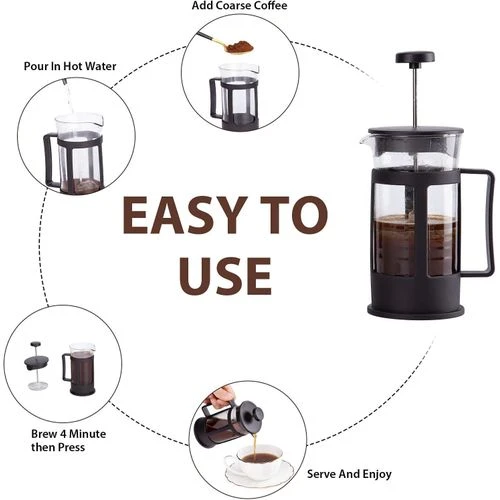 Add Coarse Coffee

Pour In Hot Water

EASY TO USE

Brew 4 Minute then Press

Serve And Enjoy