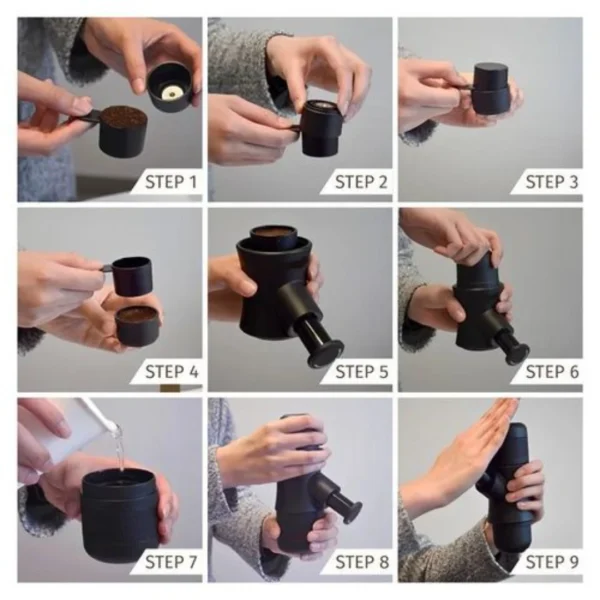 STEP 1

STEP 2

STEP 3

STEP 4

STEP 5

STEP 6

STEP 7

STEP 8

STEP 9