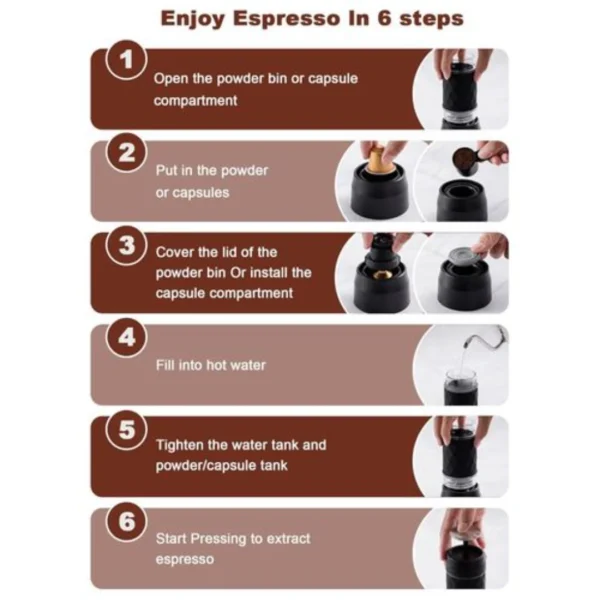 Enjoy Espresso In 6 steps

1
Open the powder bin or capsule compartment

2
Put in the powder or capsules

3
Cover the lid of the powder bin Or install the capsule compartment

4
Fill into hot water

5
Tighten the water tank and powder/capsule tank

6
Start Pressing to extract espresso